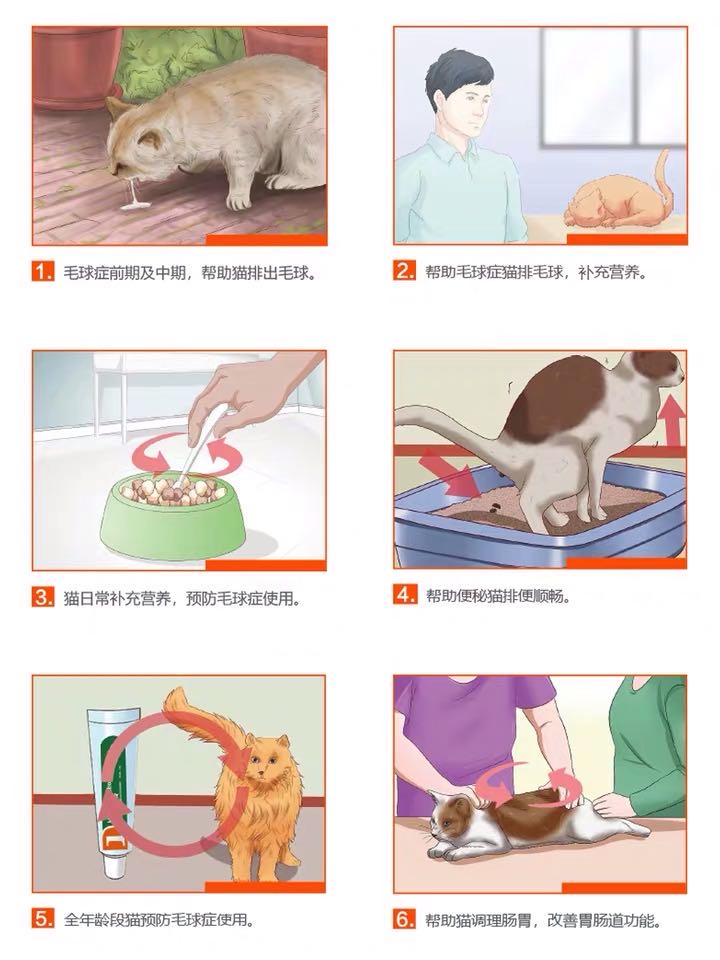 1. 毛球症前期及中期，帮助猫排出毛球。

2. 帮助毛球症猫排毛球，补充营养。

3. 猫日常补充营养，预防毛球症使用。

4. 帮助便秘猫排便顺畅。

5. 全年龄段猫预防毛球症使用。

6. 帮助猫调理肠胃，改善胃肠道功能。